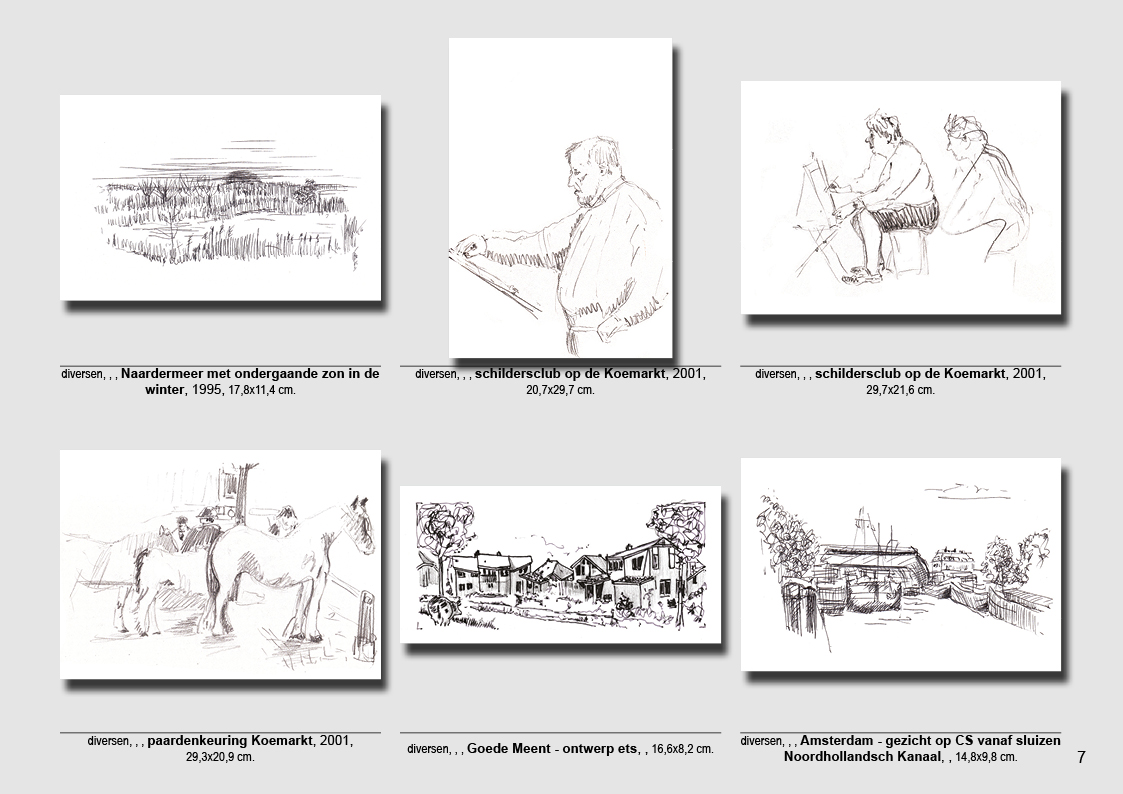 diversen, , , Naardermeer met ondergaande zon in de winter, 1995, 17,8x11,4 cm.

diversen, , , schildersclub op de Koemarkt, 2001, 20,7x29,7 cm.

diversen, , , schildersclub op de Koemarkt, 2001, 29,7x21,6 cm.

diversen, , , paardenkeuring Koemarkt, 2001, 29,3x20,9 cm.

diversen, , , Goede Meent - ontwerp ets, , 16,6x8,2 cm.

diversen, , , Amsterdam - gezicht op CS vanaf sluizen Noordhollandsch Kanaal, , 14,8x9,8 cm.

7